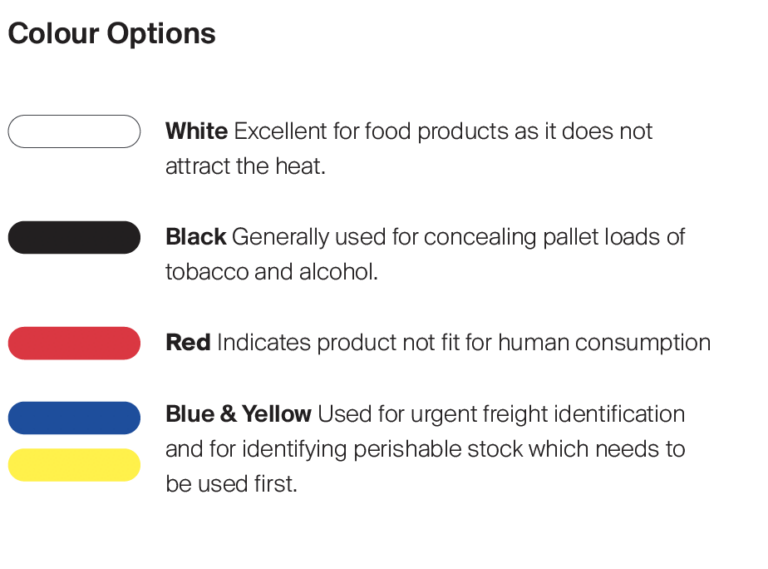 Colour Options

White Excellent for food products as it does not attract the heat.

Black Generally used for concealing pallet loads of tobacco and alcohol.

Red Indicates product not fit for human consumption

Blue & Yellow Used for urgent freight identification and for identifying perishable stock which needs to be used first.